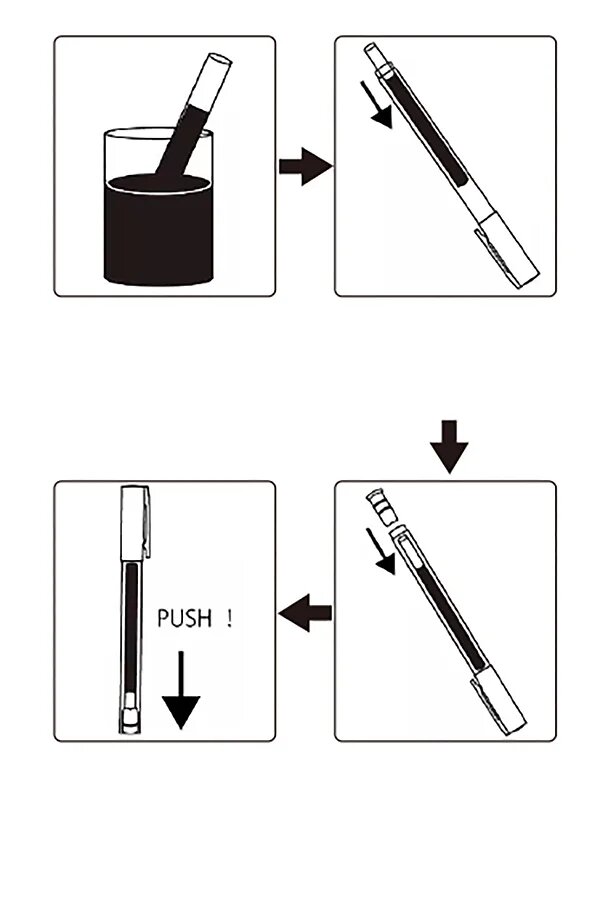 PUSH !